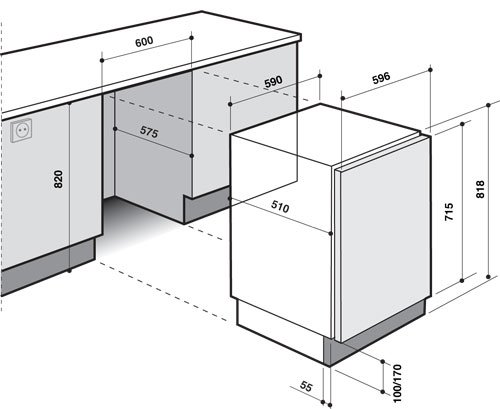 600
590
596
575
820
510
715
818
55
100/170